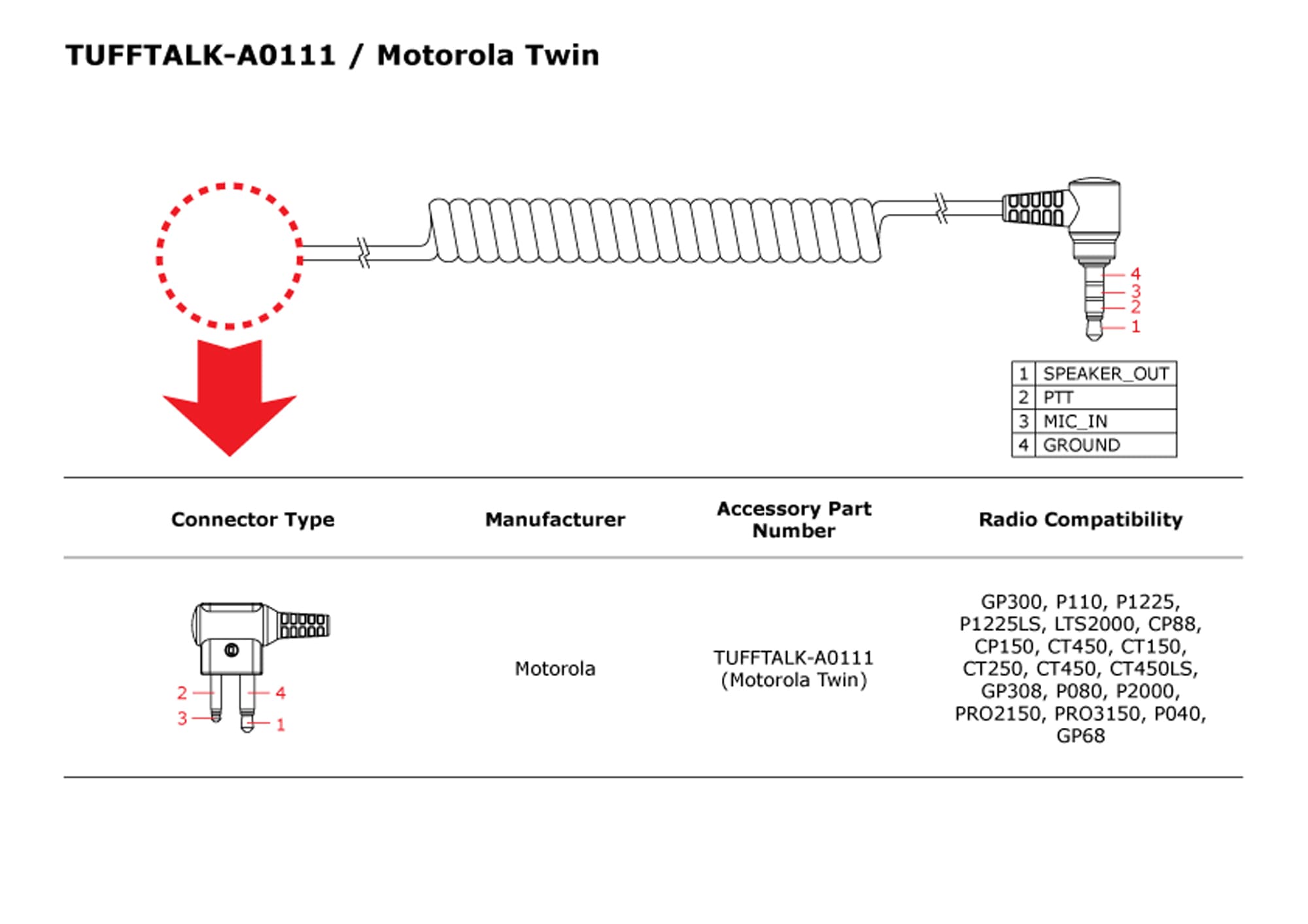 TUFFTALK-A0111 / Motorola Twin

4
3
2
1

| 1 | SPEAKER_OUT |
|---|---|
| 2 | PTT |
| 3 | MIC_IN |
| 4 | GROUND |

| Connector Type | Manufacturer | Accessory Part Number | Radio Compatibility |
|---|---|---|---|
| 2 4 3 1 | Motorola | TUFFTALK-A0111 (Motorola Twin) | GP300, P110, P1225, P1225LS, LTS2000, CP88, CP150, CT450, CT150, CT250, CT450, CT450LS, GP308, P080, P2000, PRO2150, PRO3150, P040, GP68 |